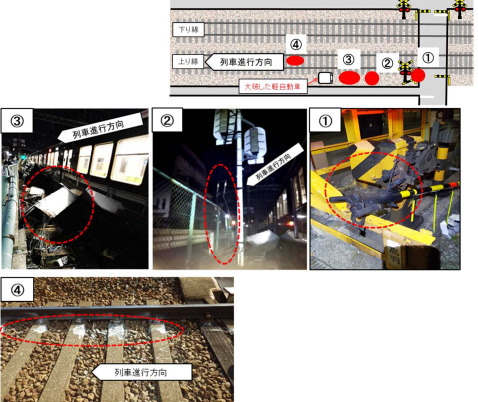 下り線

④

上り線　列車進行方向

③　②　①

大破した軽自動車

③
列車進行方向

②
列車進行方向

①

④
列車進行方向