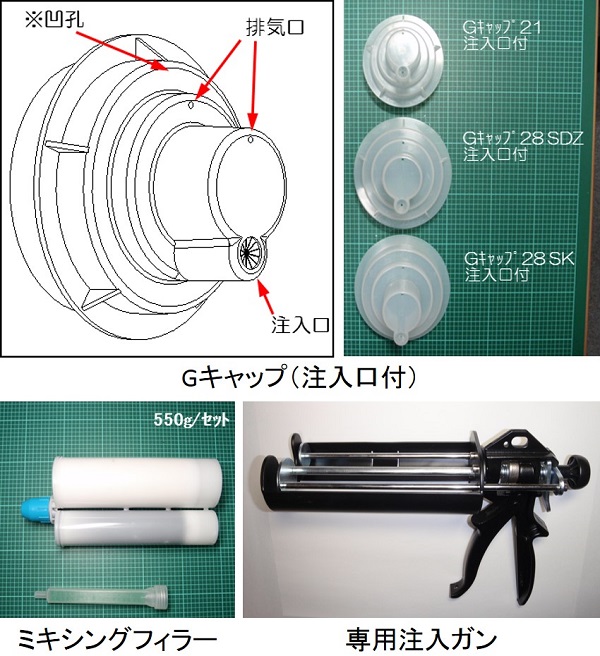 ※凹孔

排気口

注入口

Gｷｬｯﾌﾟ 21
注入口付

Gｷｬｯﾌﾟ 28 SDZ
注入口付

Gｷｬｯﾌﾟ 28 SK
注入口付

Gキャップ（注入口付）

550g/セット

ミキシングフィラー

専用注入ガン