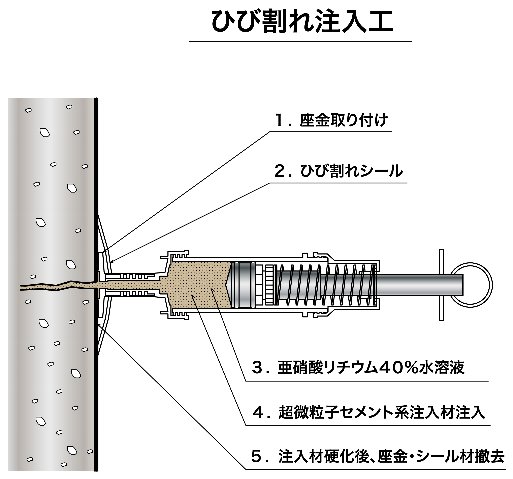 ひび割れ注入工

１．座金取り付け

２．ひび割れシール

３．亜硝酸リチウム４０％水溶液

４．超微粒子セメント系注入材注入

５．注入材硬化後、座金・シール材撤去